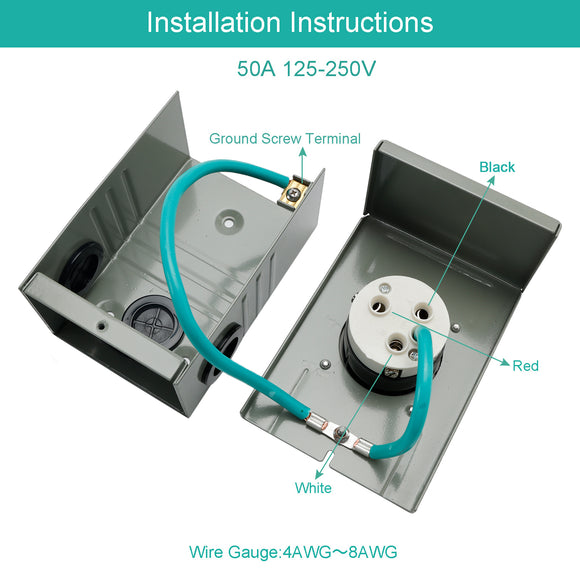 Installation Instructions

50A 125-250V

Ground Screw Terminal

Black

Red

White

Wire Gauge:4AWG～8AWG