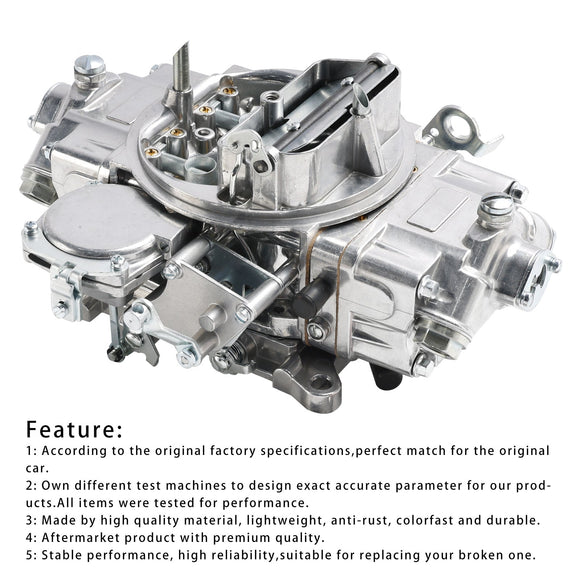 Feature:
1: According to the original factory specifications,perfect match for the original car.
2: Own different test machines to design exact accurate parameter for our products.All items were tested for performance.
3: Made by high quality material, lightweight, anti-rust, colorfast and durable.
4: Aftermarket product with premium quality.
5: Stable performance, high reliability,suitable for replacing your broken one.