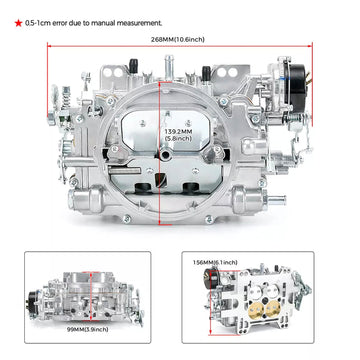 ★ 0.5-1cm error due to manual measurement.

268MM(10.6inch)

139.2MM (5.8inch)

99MM(3.9inch)

156MM(6.1inch)