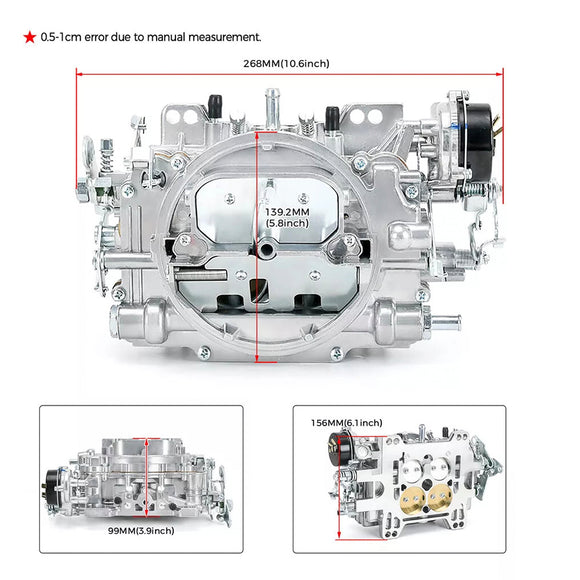 ★ 0.5-1cm error due to manual measurement.

268MM(10.6inch)

139.2MM (5.8inch)

99MM(3.9inch)

156MM(6.1inch)